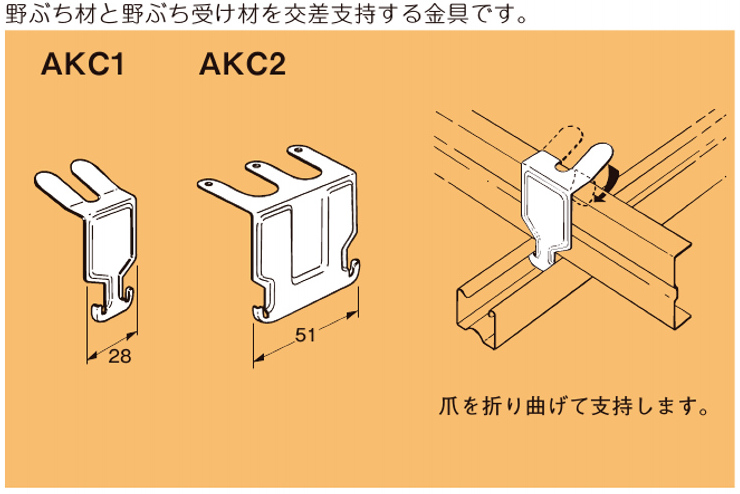 野ぶち材と野ぶち受け材を交差支持する金具です。

AKC1

AKC2

28

51

爪を折り曲げて支持します。