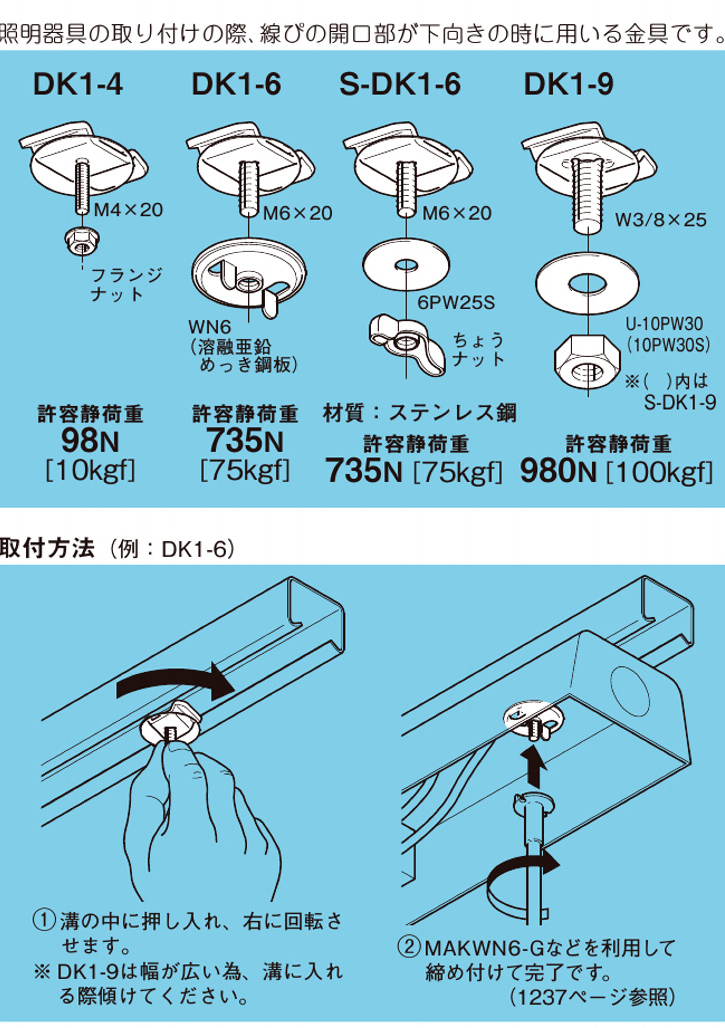 照明器具の取り付けの際、線ぴの開口部が下向きの時に用いる金具です。

DK1-4

M4×20

フランジナット

許容静荷重
98N
[10kgf]

DK1-6

M6×20

WN6
(溶融亜鉛めっき鋼板)

許容静荷重
735N
[75kgf]

S-DK1-6

M6×20

6PW25S

ちょうナット

材質：ステンレス鋼
許容静荷重
735N [75kgf]

DK1-9

W3/8×25

U-10PW30
(10PW30S)

※( )内は S-DK1-9

許容静荷重
980N [100kgf]

取付方法（例：DK1-6）

①溝の中に押し入れ、右に回転させます。
※ DK1-9は幅が広い為、溝に入れる際傾けてください。

②MAKWN6-Gなどを利用して締め付けて完了です。
（1237ページ参照）