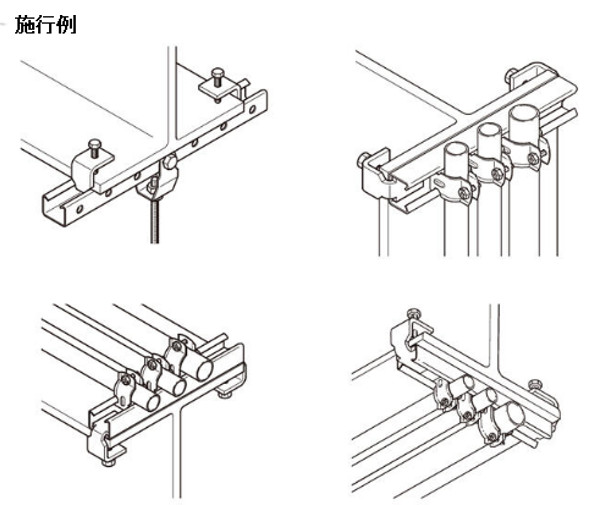 施行例